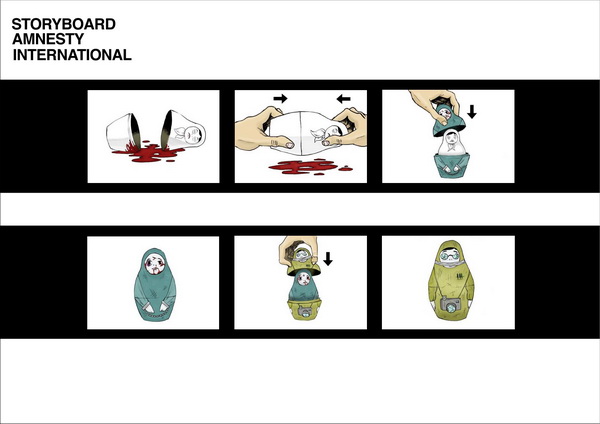 STORYBOARD
AMNESTY
INTERNATIONAL